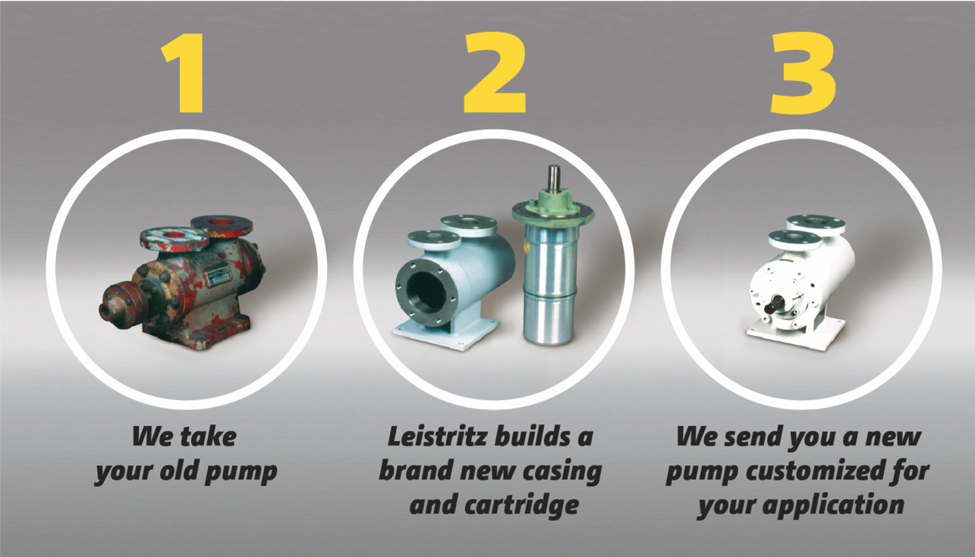 1

We take your old pump

2

Leistritz builds a brand new casing and cartridge

3

We send you a new pump customized for your application